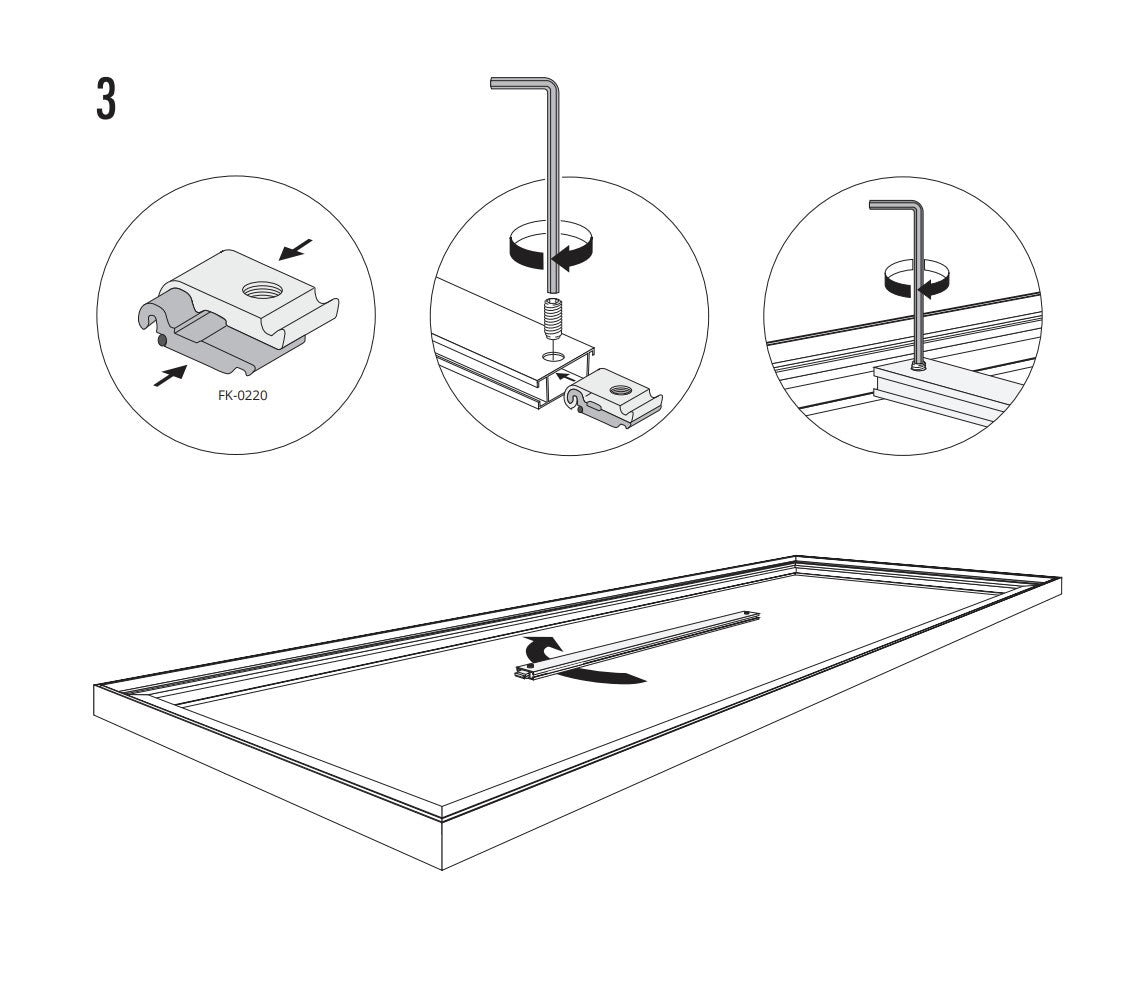 3

FK-0220